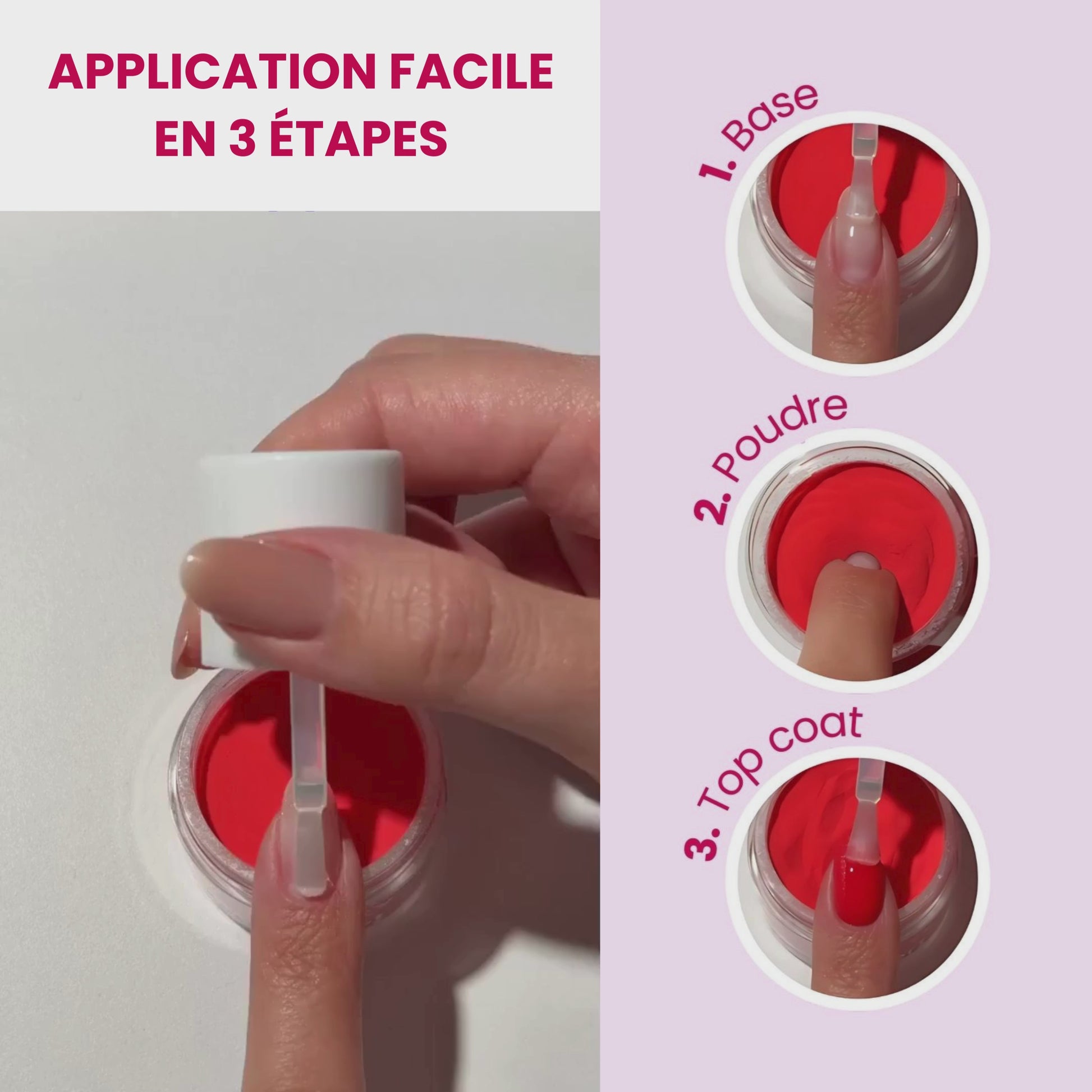 APPLICATION FACILE EN 3 ÉTAPES

1. Base

2. Poudre

3. Top coat