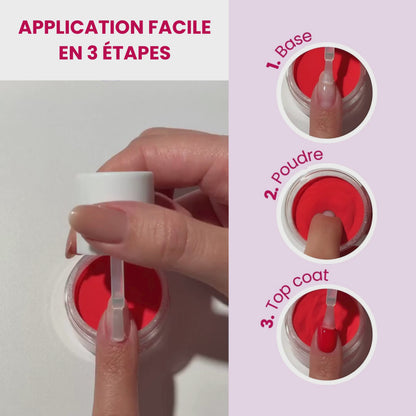 APPLICATION FACILE EN 3 ÉTAPES

1. Base

2. Poudre

3. Top coat